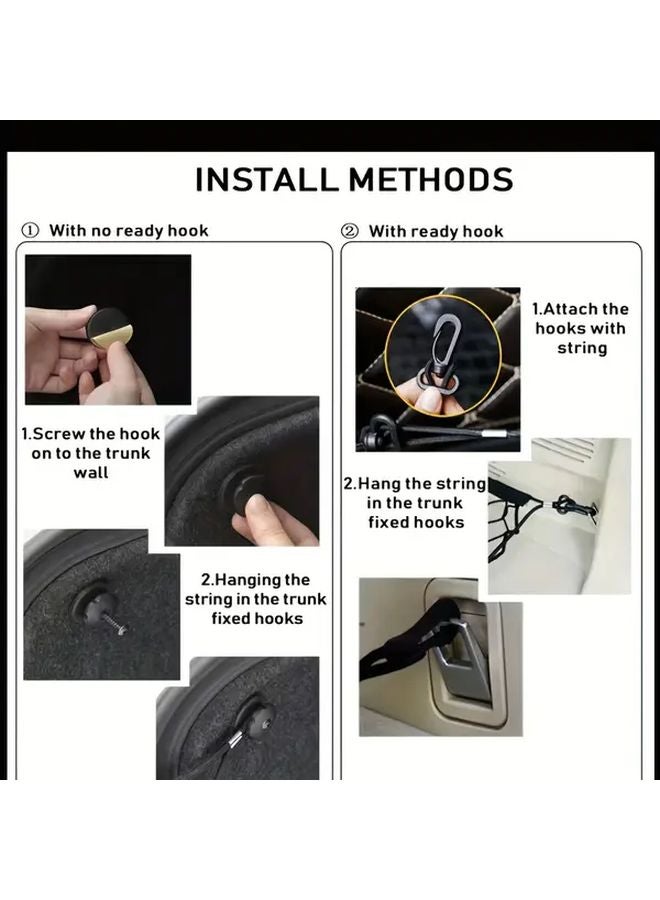 INSTALL METHODS

① With no ready hook

1.Screw the hook on to the trunk wall

2.Hanging the string in the trunk fixed hooks

② With ready hook

1.Attach the hooks with string

2.Hang the string in the trunk fixed hooks